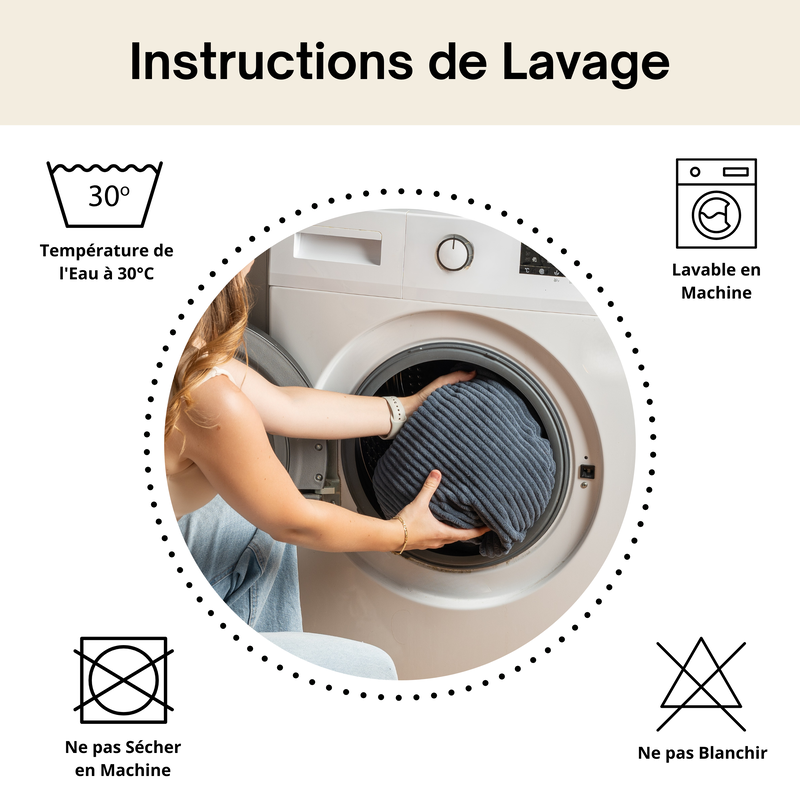 Instructions de Lavage

30°

Température de l'Eau à 30°C

Lavable en Machine

Ne pas Sécher en Machine

Ne pas Blanchir