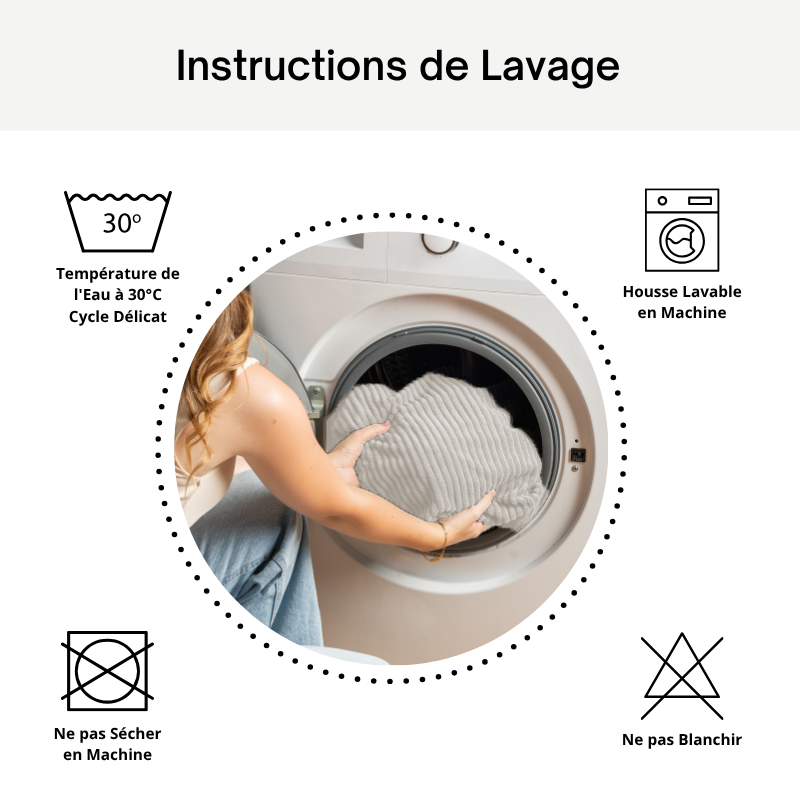 Instructions de Lavage

30°

Température de l'Eau à 30°C Cycle Délicat

Housse Lavable en Machine

Ne pas Sécher en Machine

Ne pas Blanchir